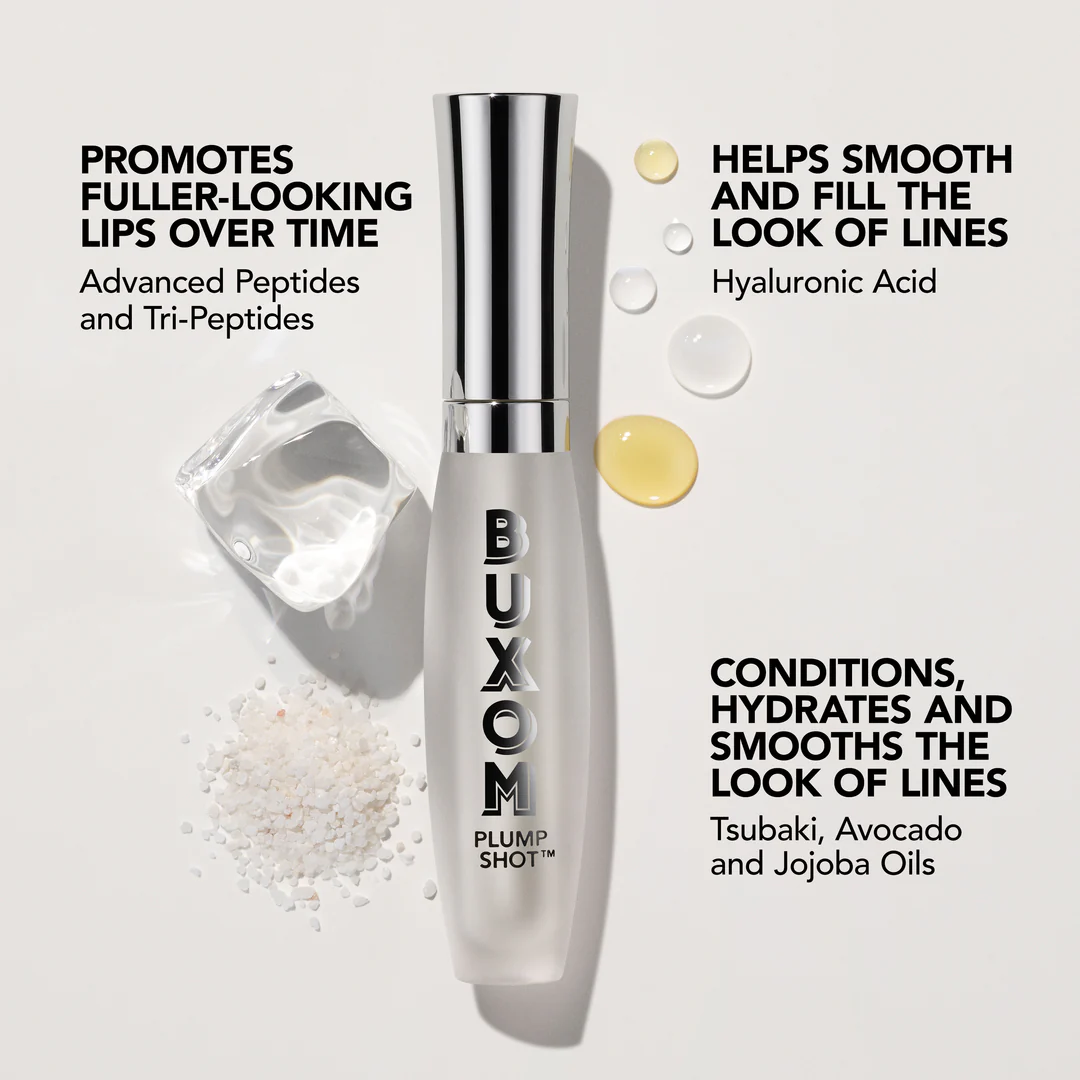 PROMOTES FULLER-LOOKING LIPS OVER TIME

Advanced Peptides and Tri-Peptides

HELPS SMOOTH AND FILL THE LOOK OF LINES

Hyaluronic Acid

BUXOM

PLUMP SHOT™

CONDITIONS, HYDRATES AND SMOOTHS THE LOOK OF LINES

Tsubaki, Avocado and Jojoba Oils